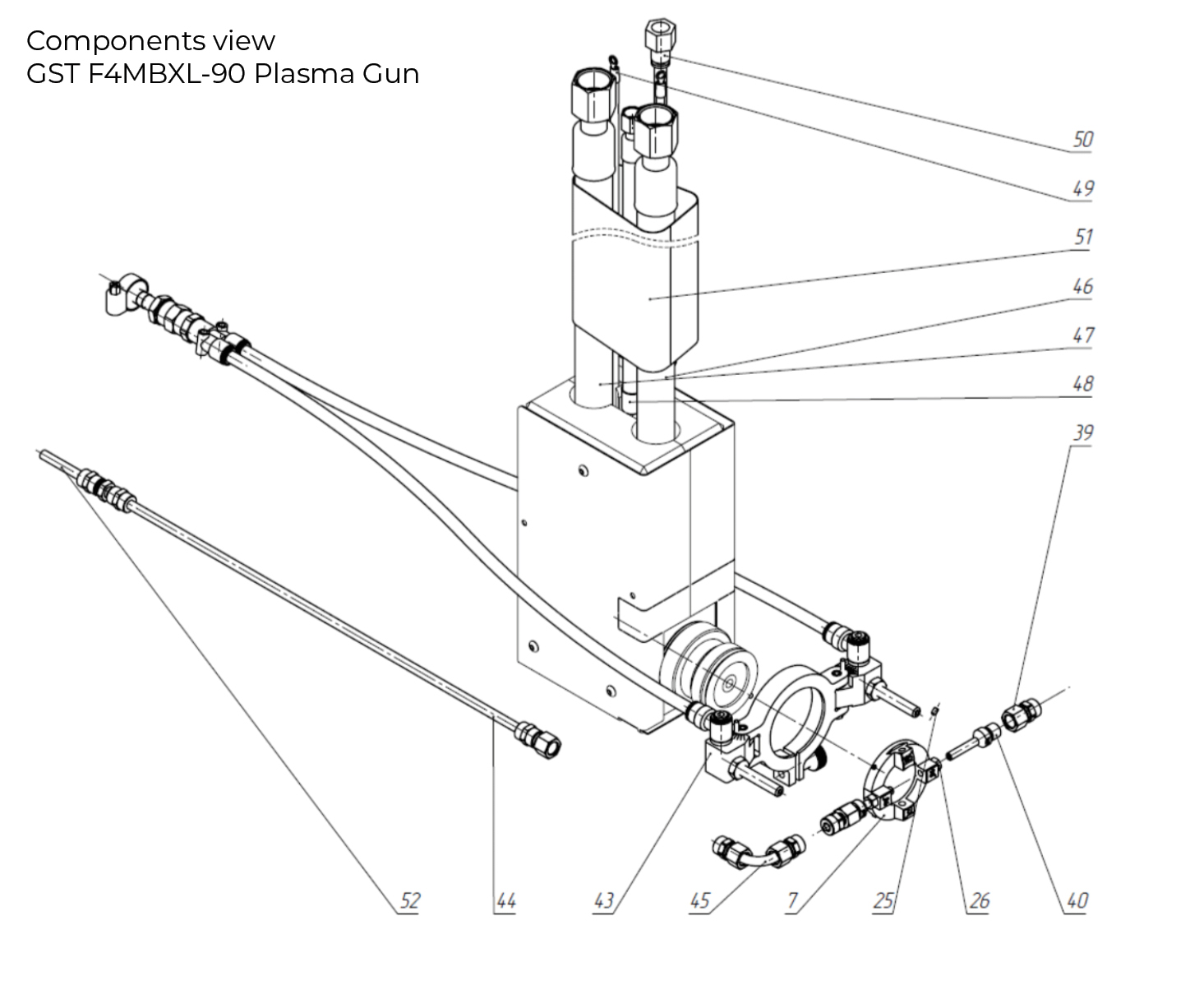 Components view
GST F4MBXL-90 Plasma Gun

50
49
51
46
47
48
39
52
44
43
45
7
25
26
40