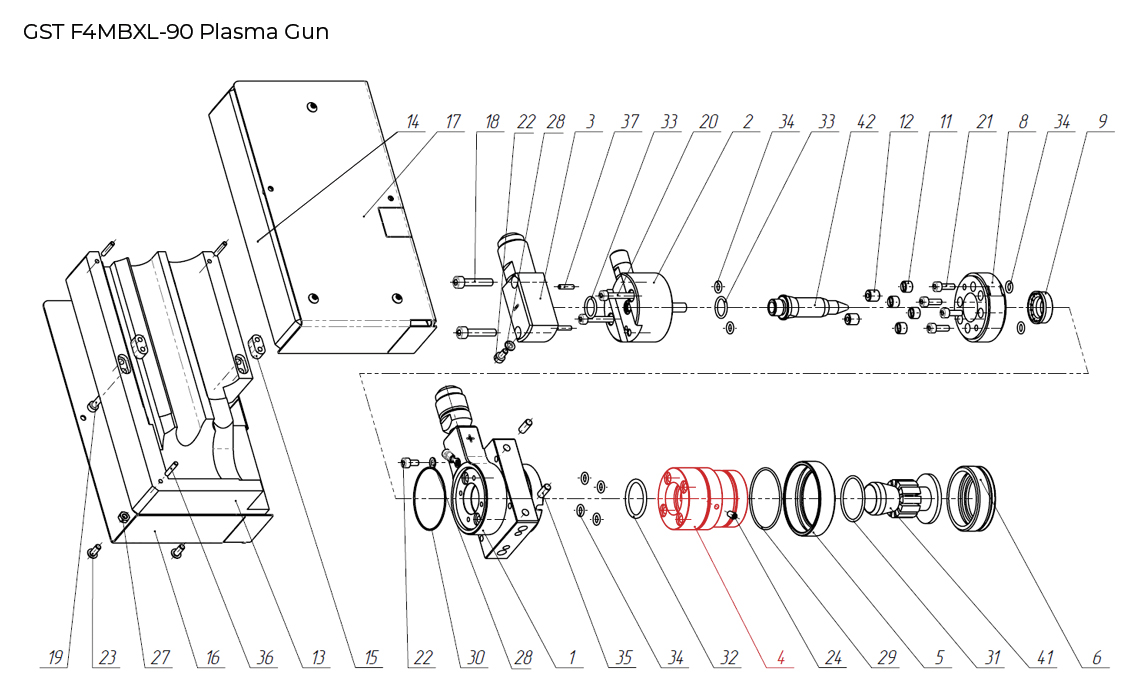 GST F4MBXL-90 Plasma Gun

14 17 18 22 28 3 37 33 20 2 34 33 42 12 11 21 8 34 9

19 23 27 16 36 13 15 22 30 28 1 35 34 32 4 24 29 5 31 41 6