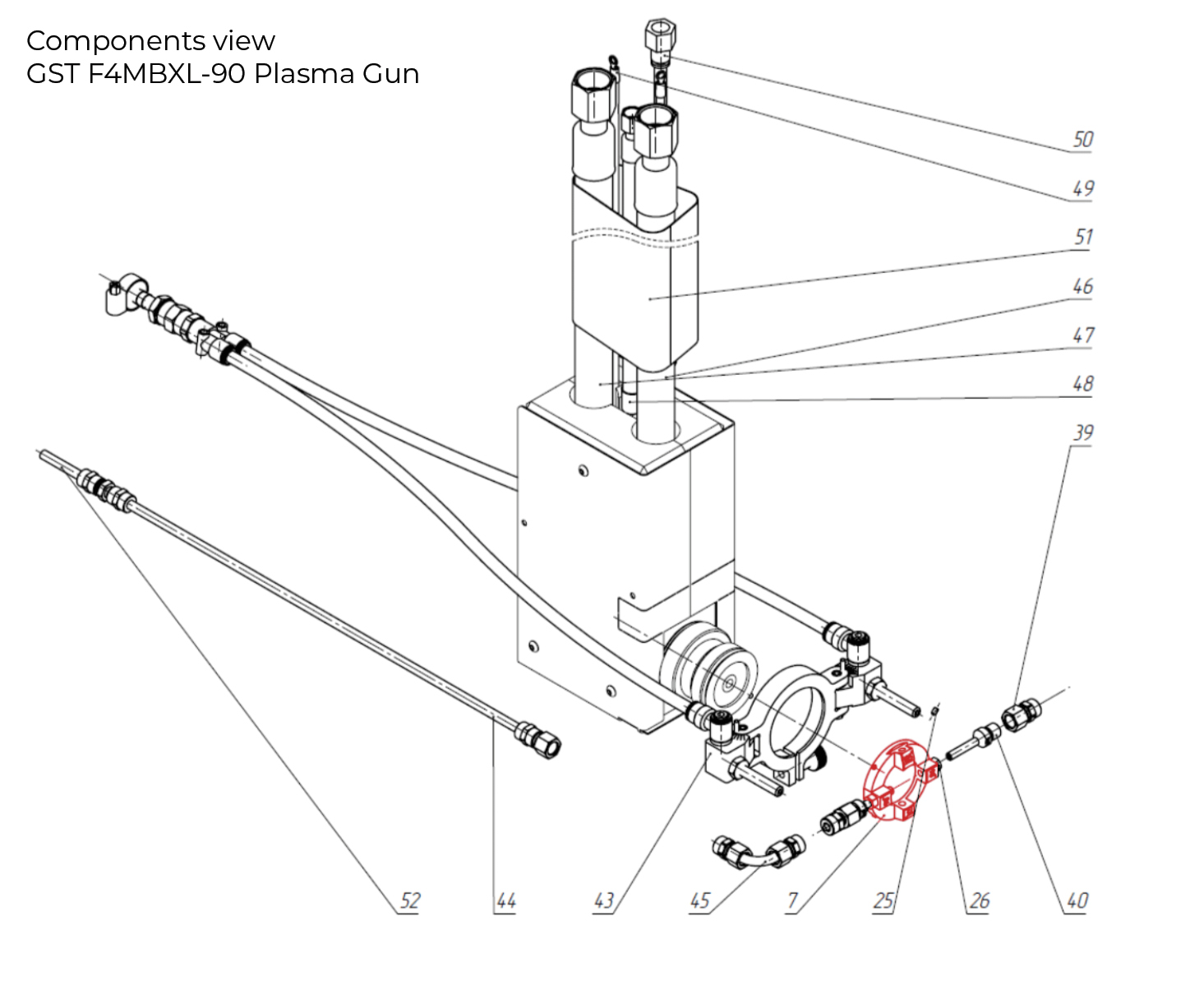 Components view
GST F4MBXL-90 Plasma Gun

50
49
51
46
47
48
39
52
44
43
45
7
25
26
40