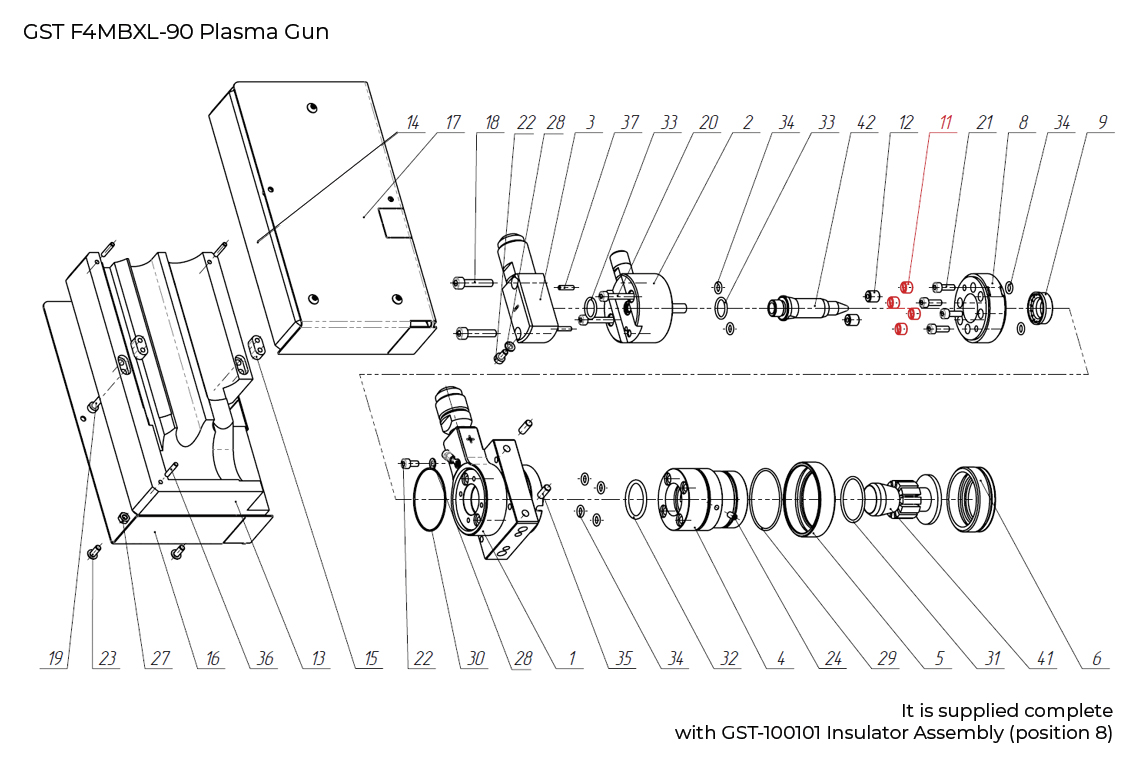 GST F4MBXL-90 Plasma Gun

14 17 18 22 28 3 37 33 20 2 34 33 42 12 11 21 8 34 9

19 23 27 16 36 13 15 22 30 28 1 35 34 32 4 24 29 5 31 41 6

It is supplied complete
with GST-100101 Insulator Assembly (position 8)