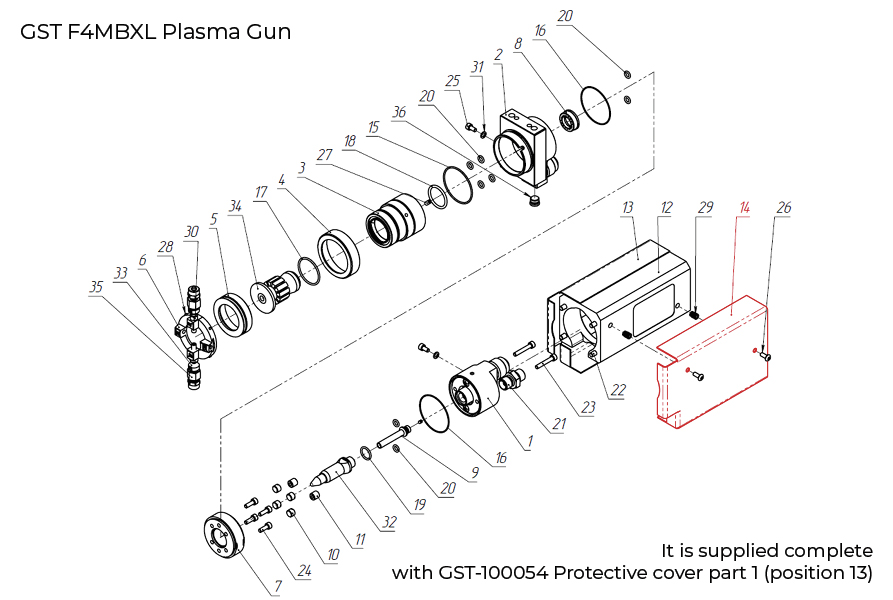 GST F4MBXL Plasma Gun

20
16
8
2
31
25
20
36
15
18
27
3
4
17
34
5
30
28
6
33
35
13
12
29
14
26
22
23
21
1
16
9
20
19
32
11
10
24
7

It is supplied complete
with GST-100054 Protective cover part 1 (position 13)