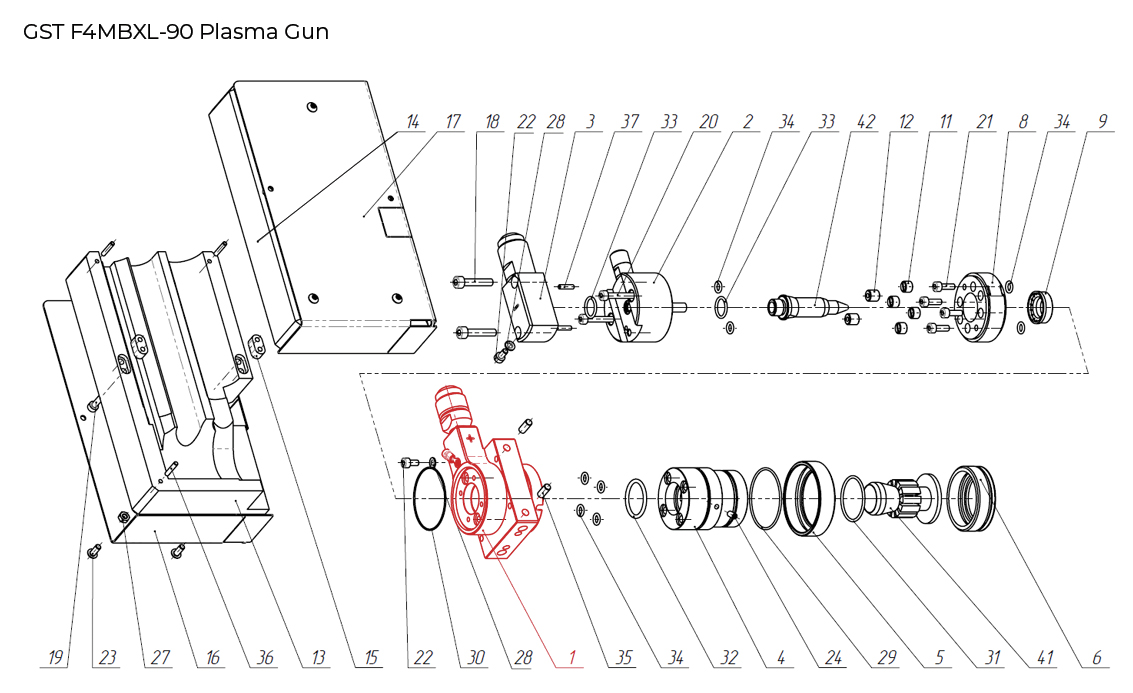 GST F4MBXL-90 Plasma Gun

14 17 18 22 28 3 37 33 20 2 34 33 42 12 11 21 8 34 9

19 23 27 16 36 13 15 22 30 28 1 35 34 32 4 24 29 5 31 41 6