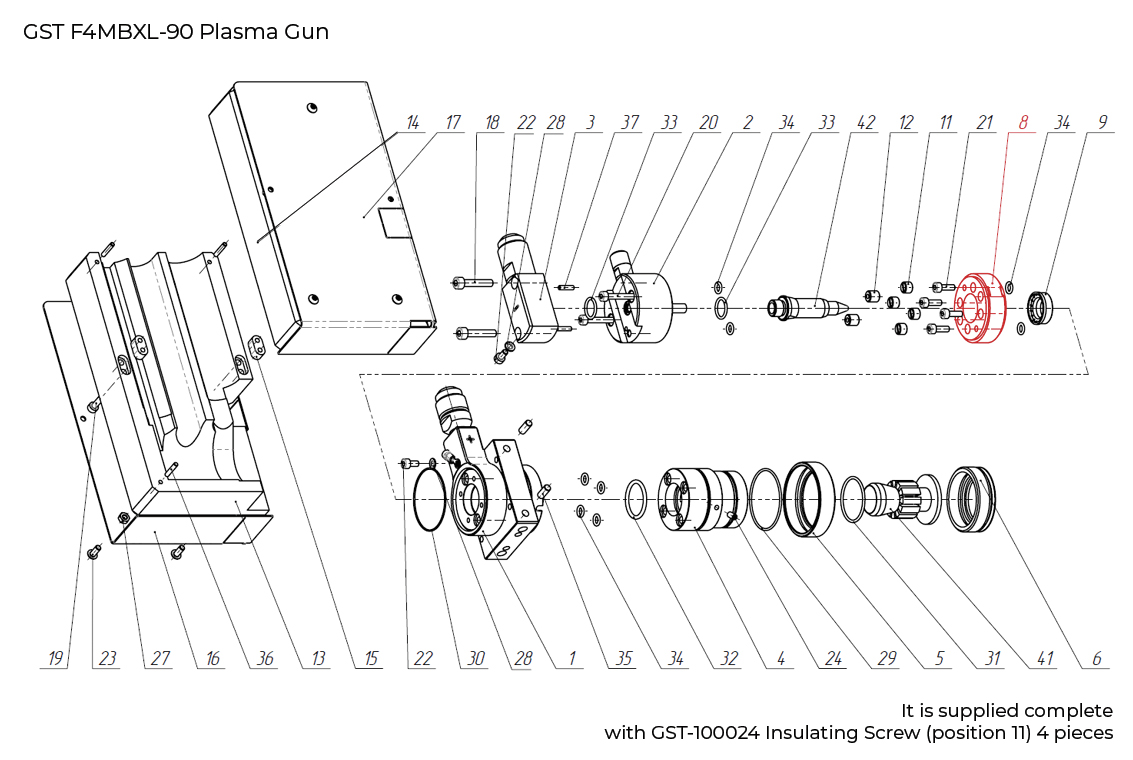 GST F4MBXL-90 Plasma Gun

14 17 18 22 28 3 37 33 20 2 34 33 42 12 11 21 8 34 9

19 23 27 16 36 13 15 22 30 28 1 35 34 32 4 24 29 5 31 41 6

It is supplied complete
with GST-100024 Insulating Screw (position 11) 4 pieces