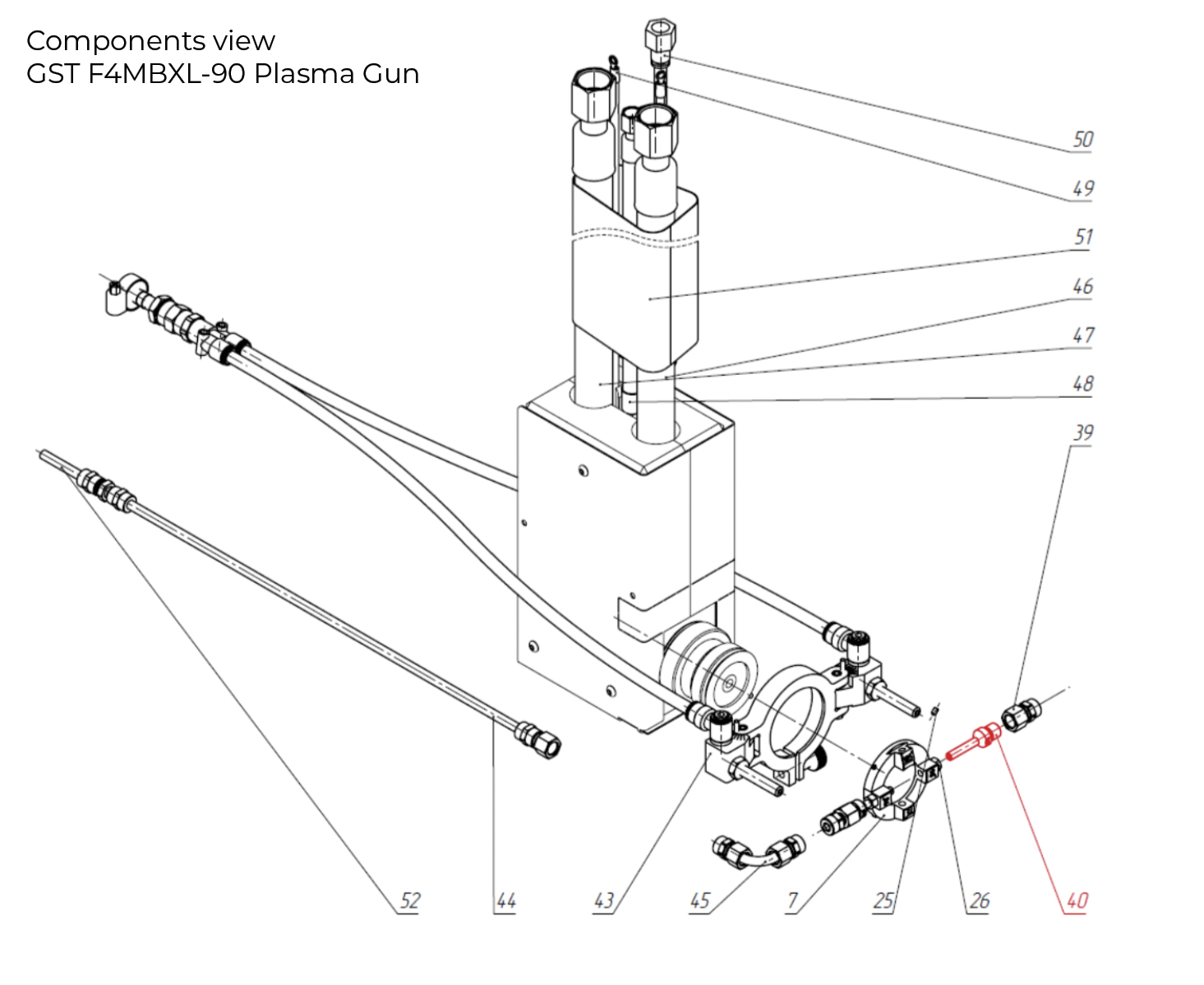 Components view
GST F4MBXL-90 Plasma Gun

50
49
51
46
47
48
39

52
44
43
45
7
25
26
40