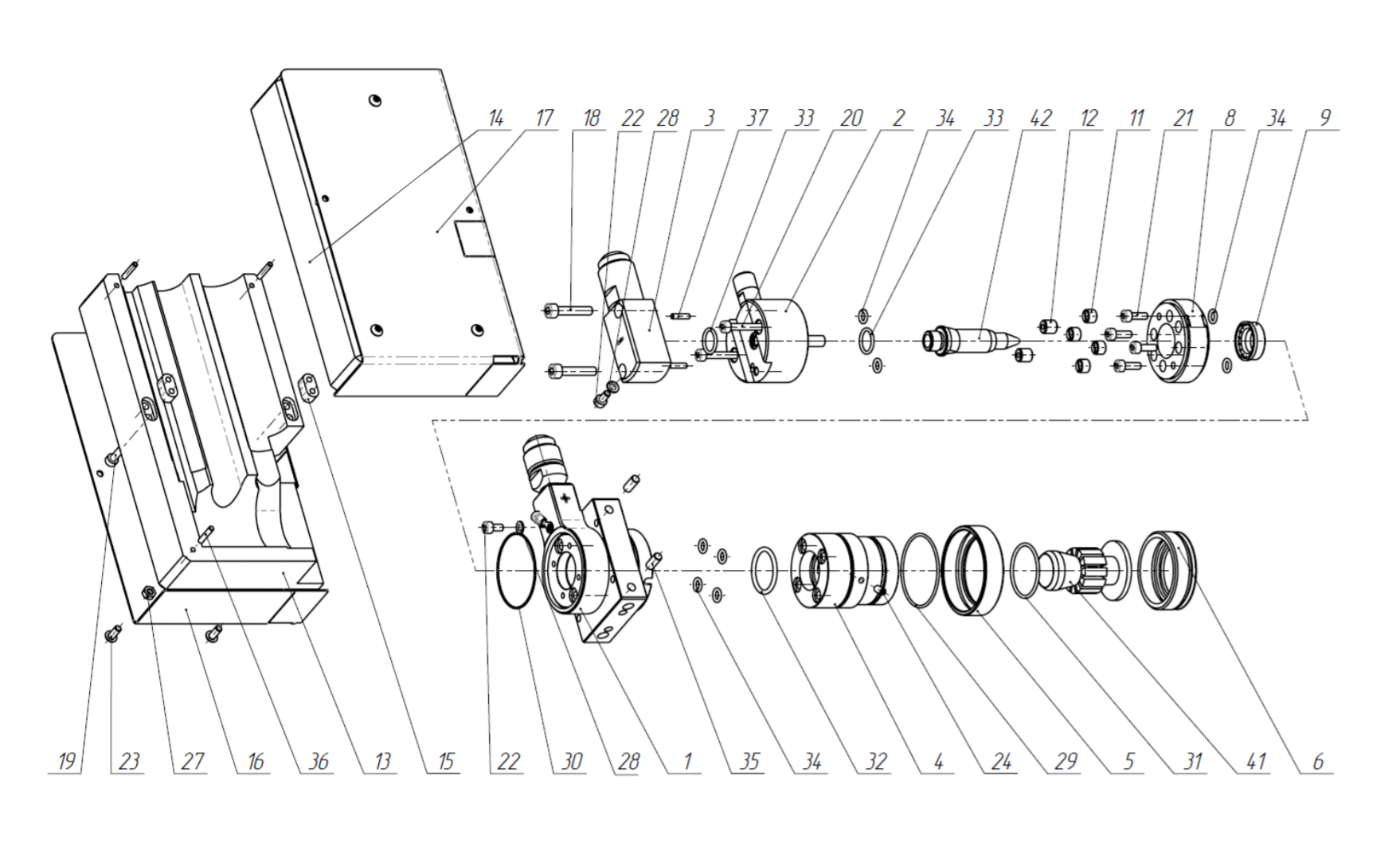 14 17 18 22 28 3 37 33 20 2 34 33 42 12 11 21 8 34 9

19 23 27 16 36 13 15 22 30 28 1 35 34 32 4 24 29 5 31 41 6