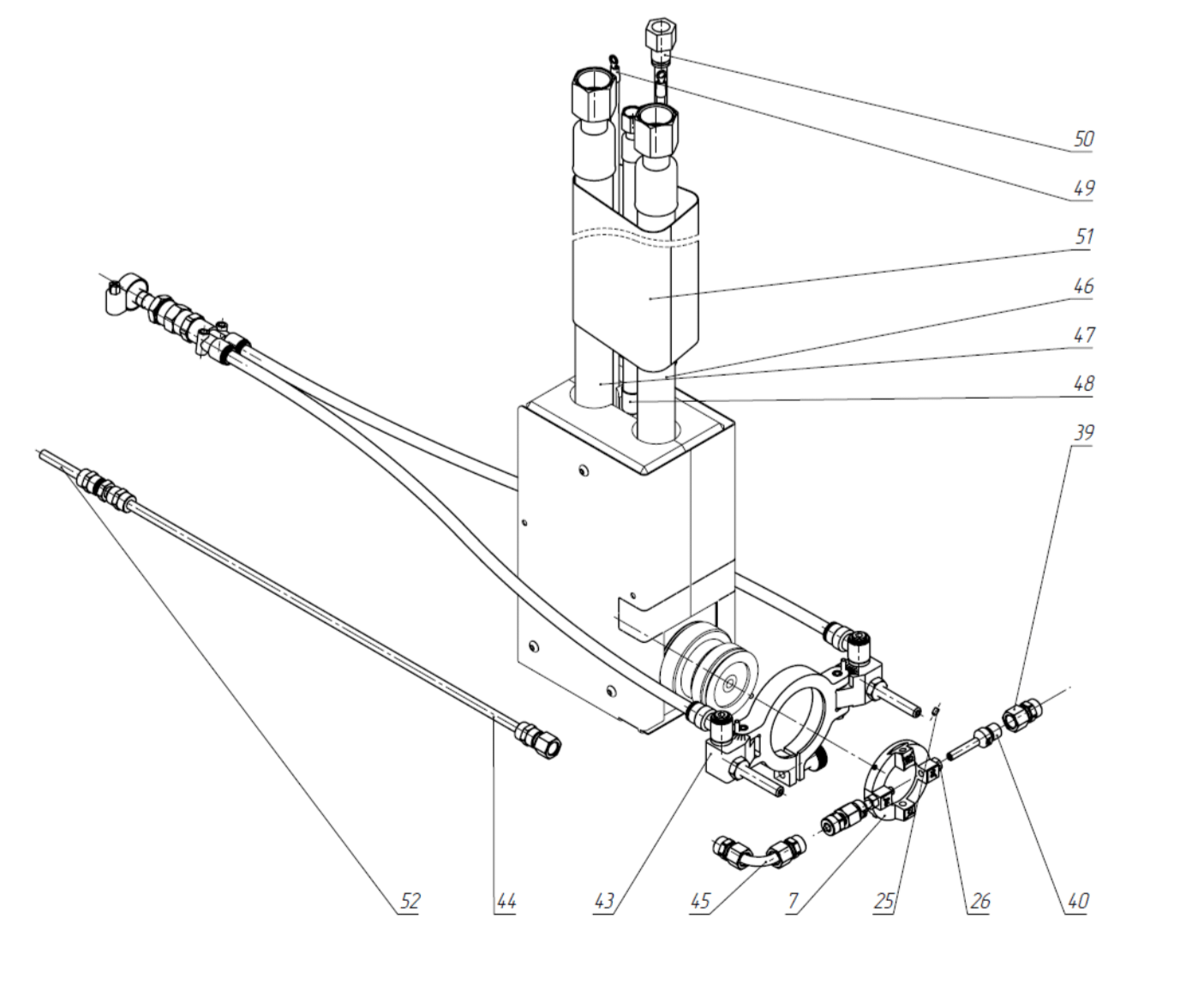 50
49
51
46
47
48
39
52
44
43
45
7
25
26
40