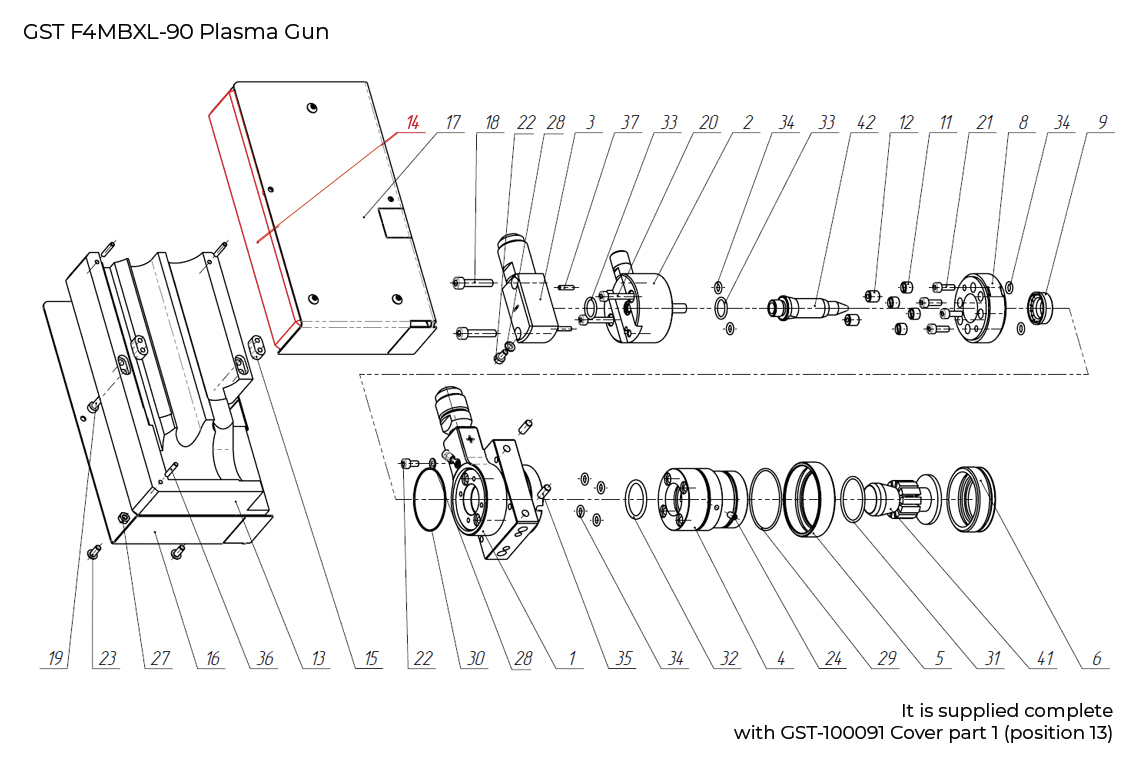 GST F4MBXL-90 Plasma Gun

14 17 18 22 28 3 37 33 20 2 34 33 42 12 11 21 8 34 9

19 23 27 16 36 13 15 22 30 28 1 35 34 32 4 24 29 5 31 41 6

It is supplied complete
with GST-100091 Cover part 1 (position 13)