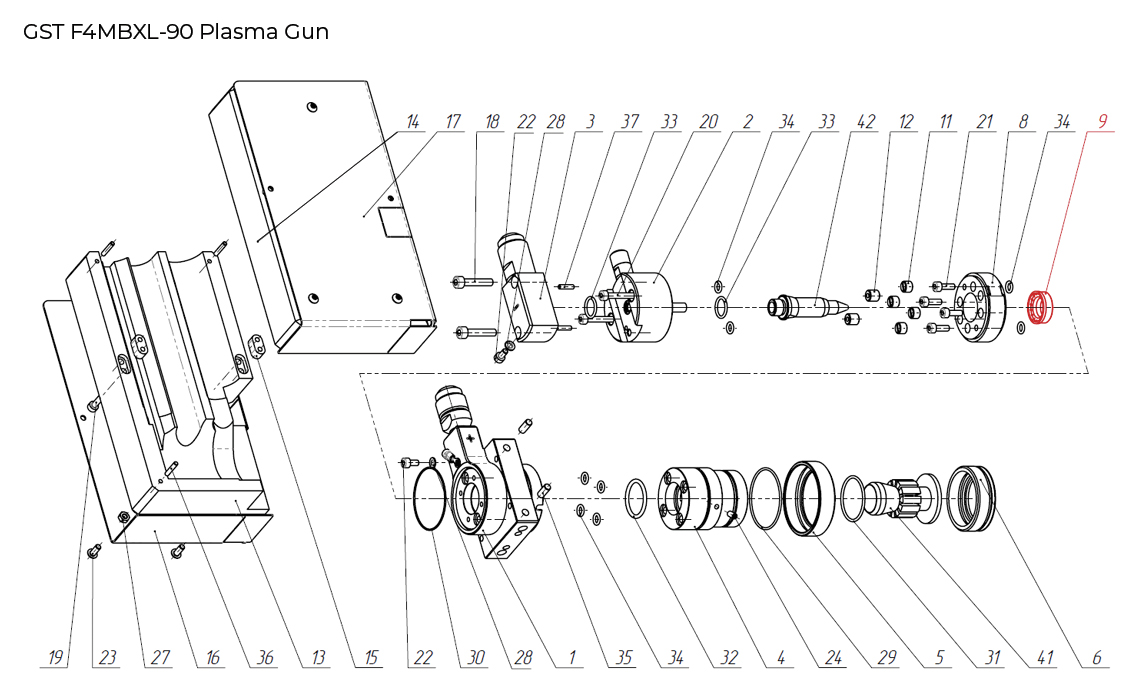 GST F4MBXL-90 Plasma Gun

14 17 18 22 28 3 37 33 20 2 34 33 42 12 11 21 8 34 9

19 23 27 16 36 13 15 22 30 28 1 35 34 32 4 24 29 5 31 41 6