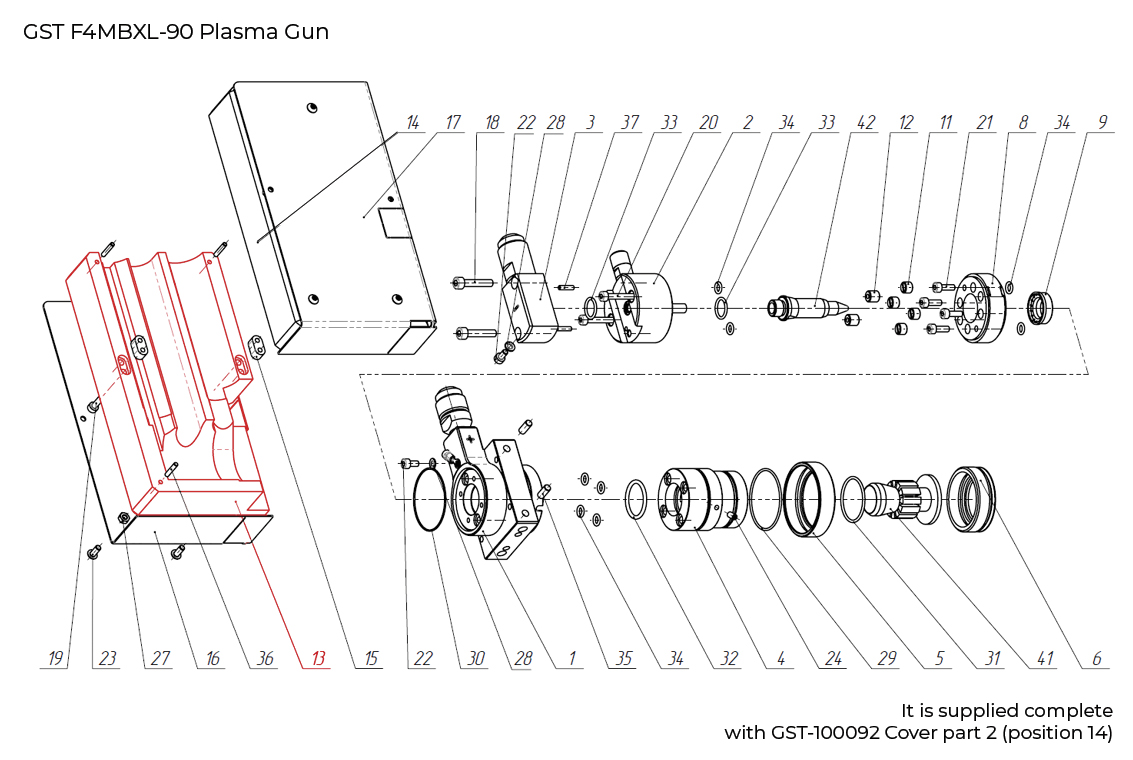 GST F4MBXL-90 Plasma Gun

14 17 18 22 28 3 37 33 20 2 34 33 42 12 11 21 8 34 9

19 23 27 16 36 13 15 22 30 28 1 35 34 32 4 24 29 5 31 41 6

It is supplied complete with GST-100092 Cover part 2 (position 14)