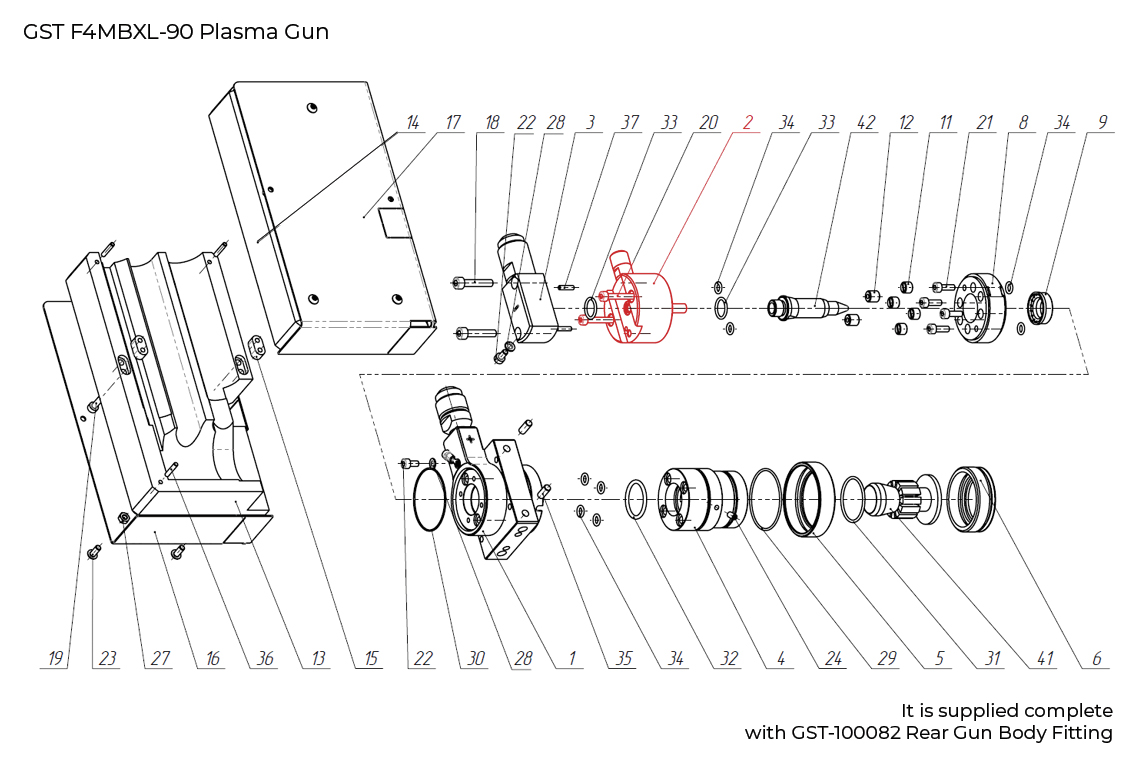 GST F4MBXL-90 Plasma Gun

14 17 18 22 28 3 37 33 20 2 34 33 42 12 11 21 8 34 9

19 23 27 16 36 13 15 22 30 28 1 35 34 32 4 24 29 5 31 41 6

It is supplied complete
with GST-100082 Rear Gun Body Fitting