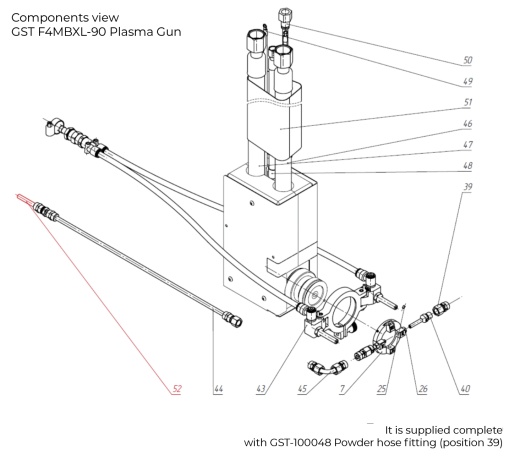 Components view
GST F4MBXL-90 Plasma Gun

50
49
51
46
47
48
39

52
44
43
45
7
25
26
40

It is supplied complete
with GST-100048 Powder hose fitting (position 39)